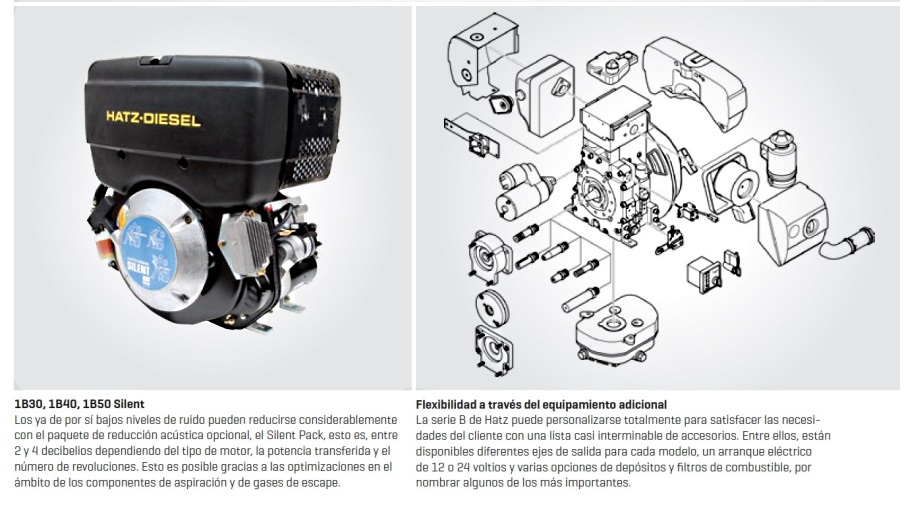 HATZ-DIESEL

SILENT

1B30, 1B40, 1B50 Silent
Los ya de por sí bajos niveles de ruido pueden reducirse considerablemente con el paquete de reducción acústica opcional, el Silent Pack, esto es, entre 2 y 4 decibelios dependiendo del tipo de motor, la potencia transferida y el número de revoluciones. Esto es posible gracias a las optimizaciones en el ámbito de los componentes de aspiración y de gases de escape.

Flexibilidad a través del equipamiento adicional
La serie B de Hatz puede personalizarse totalmente para satisfacer las necesidades del cliente con una lista casi interminable de accesorios. Entre ellos, están disponibles diferentes ejes de salida para cada modelo, un arranque eléctrico de 12 o 24 voltios y varias opciones de depósitos y filtros de combustible, por nombrar algunos de los más importantes.